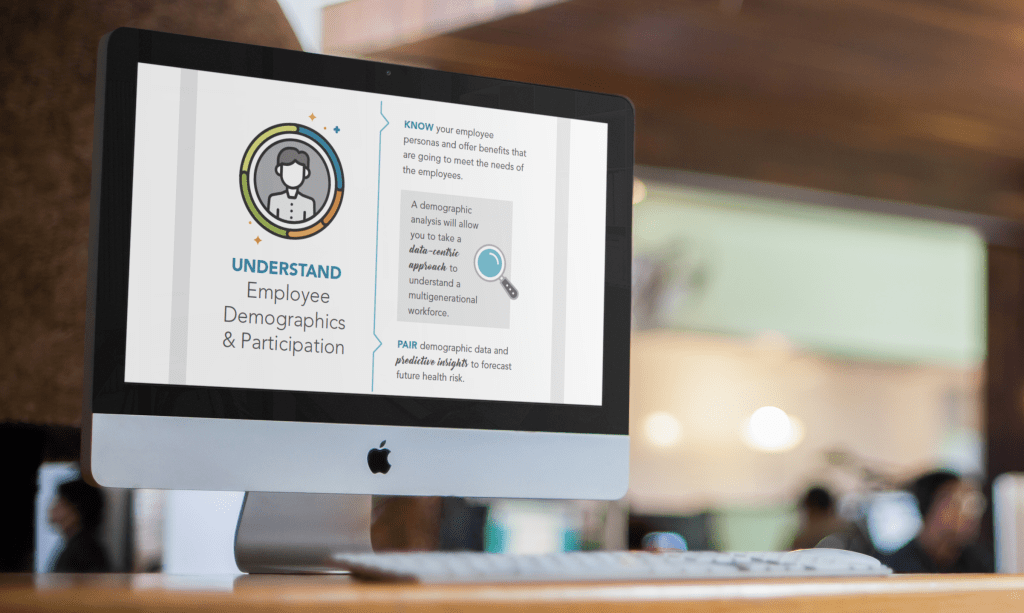 UNDERSTAND Employee Demographics & Participation

KNOW your employee personas and offer benefits that are going to meet the needs of the employees.

A demographic analysis will allow you to take a data-centric approach to understand a multigenerational workforce.

PAIR demographic data and predictive insights to forecast future health risk.